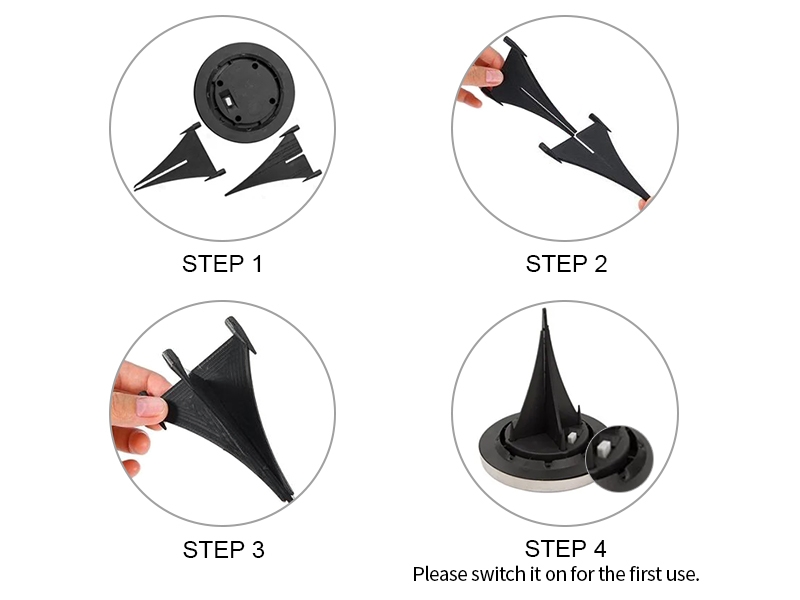 STEP 1

STEP 2

STEP 3

STEP 4
Please switch it on for the first use.