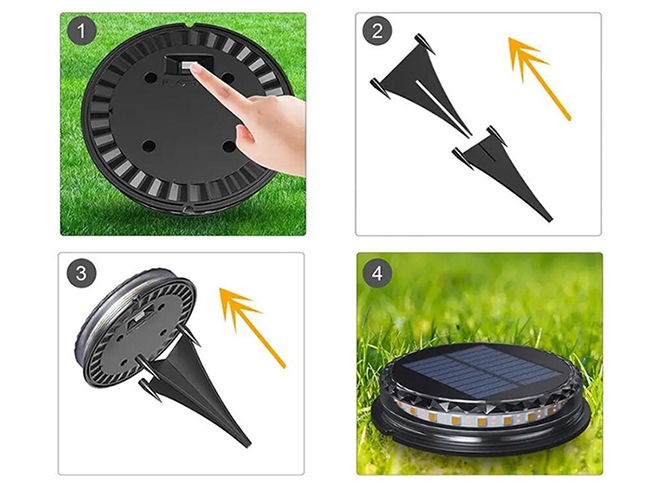 1

2

3

4