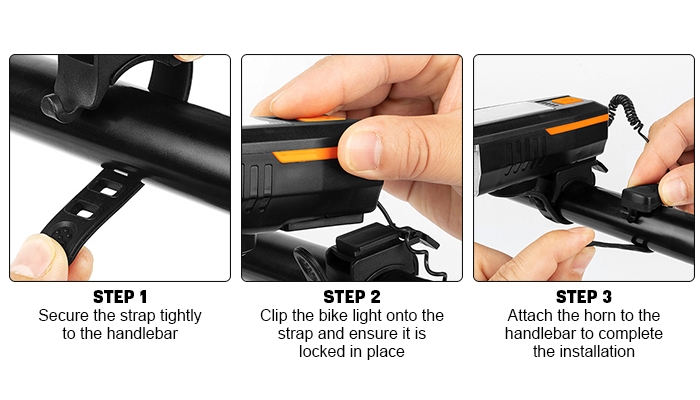 STEP 1
Secure the strap tightly to the handlebar

STEP 2
Clip the bike light onto the strap and ensure it is locked in place

STEP 3
Attach the horn to the handlebar to complete the installation